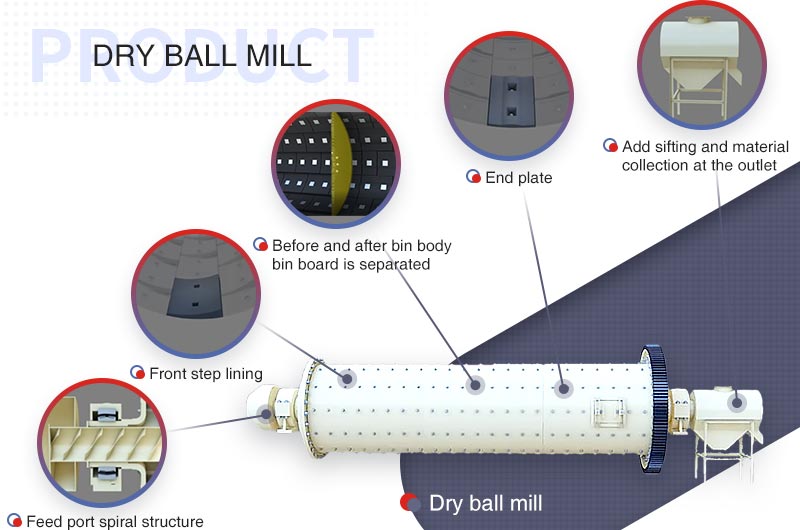 PRODUCT
DRY BALL MILL

Add sifting and material collection at the outlet

End plate

Before and after bin body bin board is separated

Front step lining

Feed port spiral structure

Dry ball mill